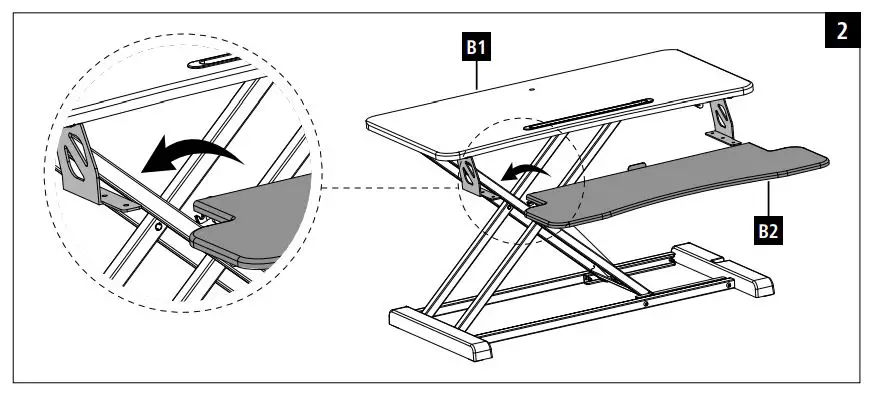 2

B1

B2