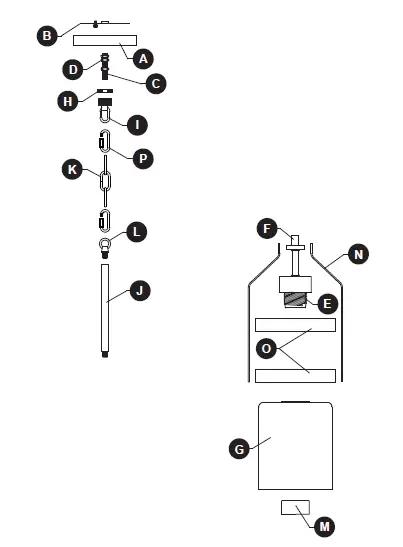 B
A
D
C
H
I
P
K
L
J
F
N
E
O
G
M