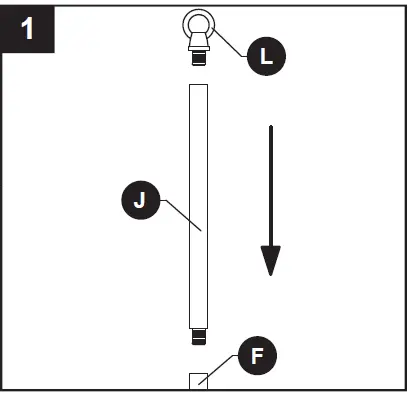 1

L

J

F