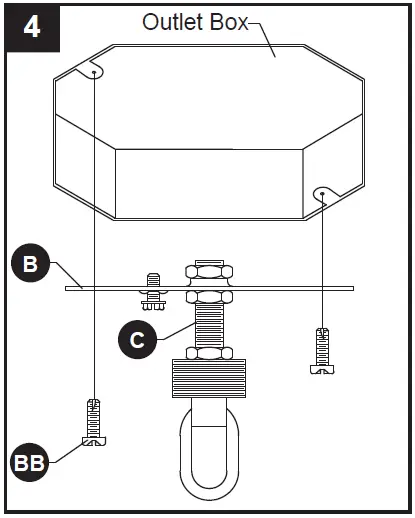 4
Outlet Box
B
C
BB