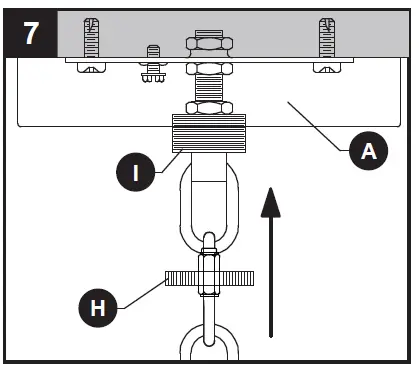 7

A

I

H