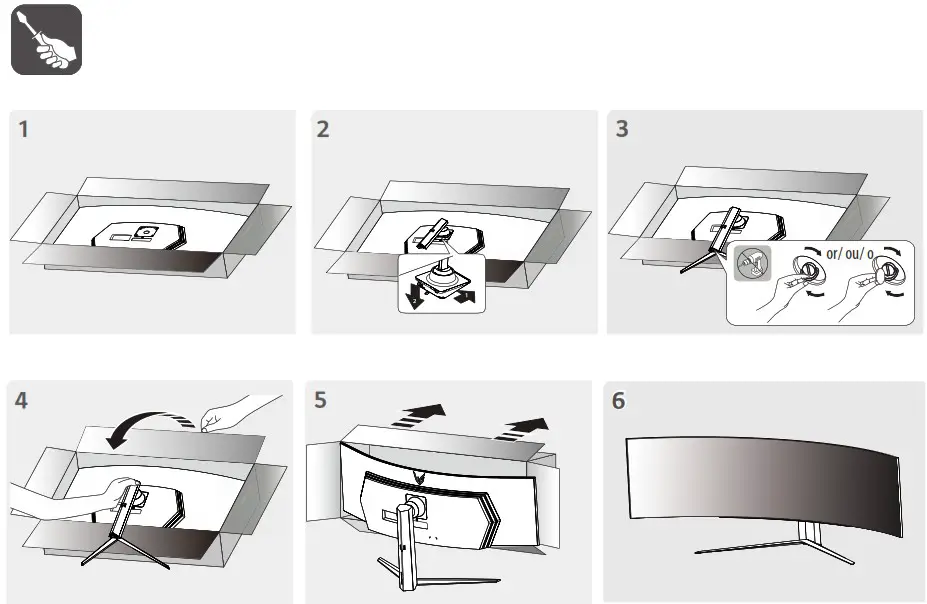 1

2

3

or/ ou/ o

4

5

6