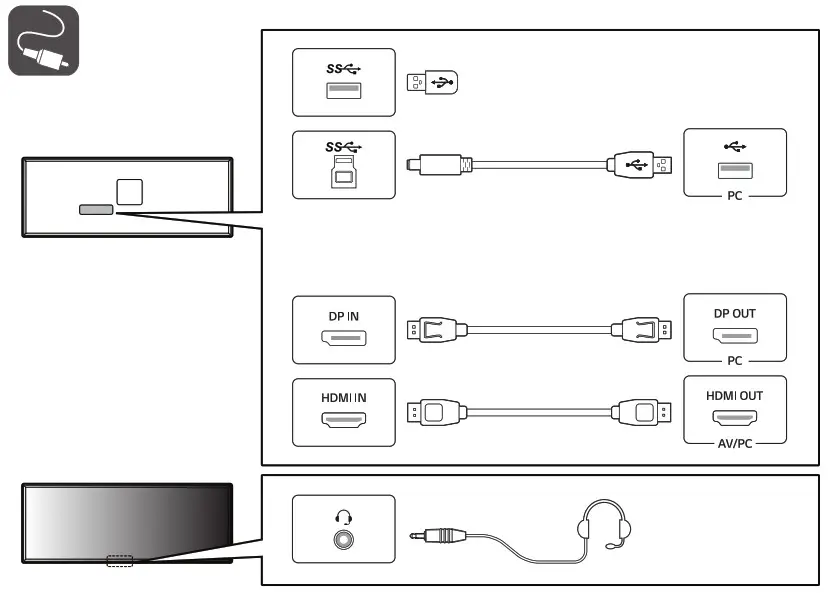 SS
SS
PC
DP IN
DP OUT
PC
HDMI IN
HDMI OUT
AV/PC