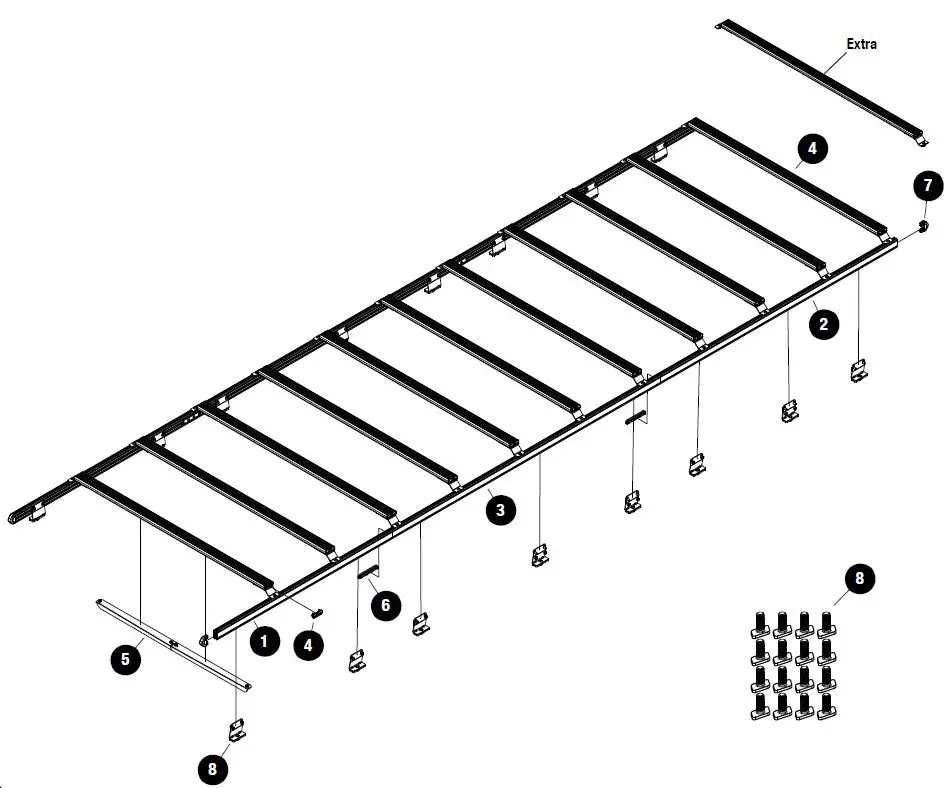 Extra
4
7
2
3
6
1
4
5
8
8