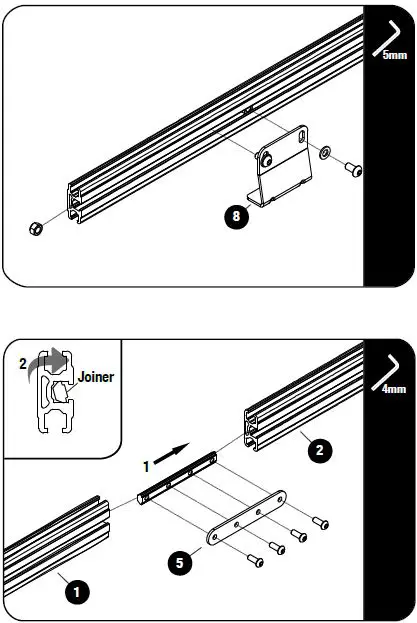 5mm

8

2

Joiner

4mm

1

2

5

1