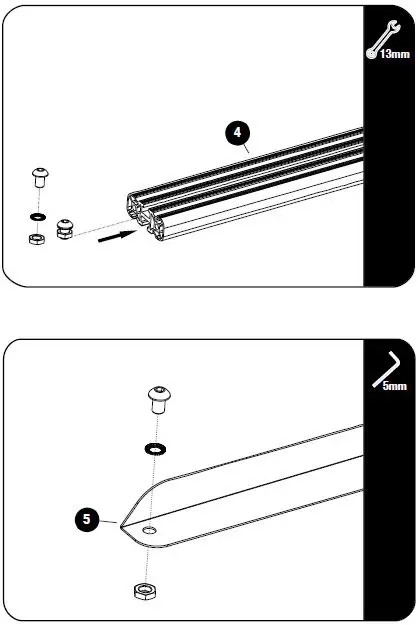 13mm

4

5mm

5