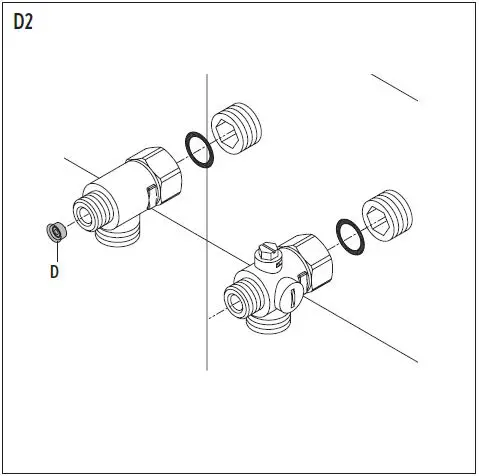 D2

D