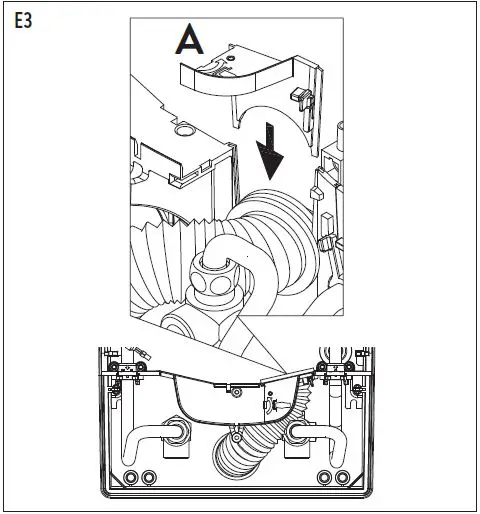 E3

A