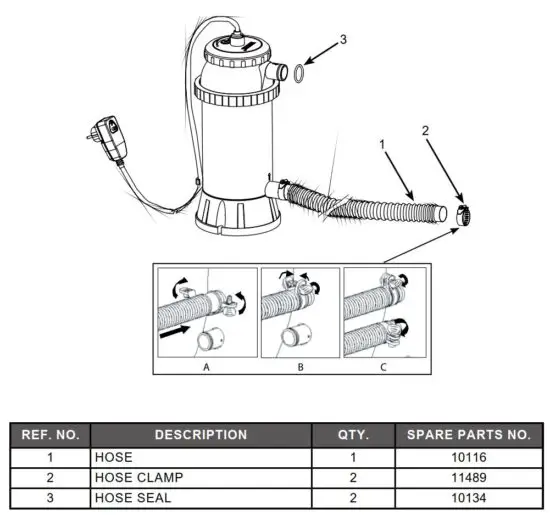 3

1

2

A

B

C

| REF. NO. | DESCRIPTION | QTY. | SPARE PARTS NO. |
|---|---|---|---|
| 1 | HOSE | 1 | 10116 |
| 2 | HOSE CLAMP | 2 | 11489 |
| 3 | HOSE SEAL | 2 | 10134 |