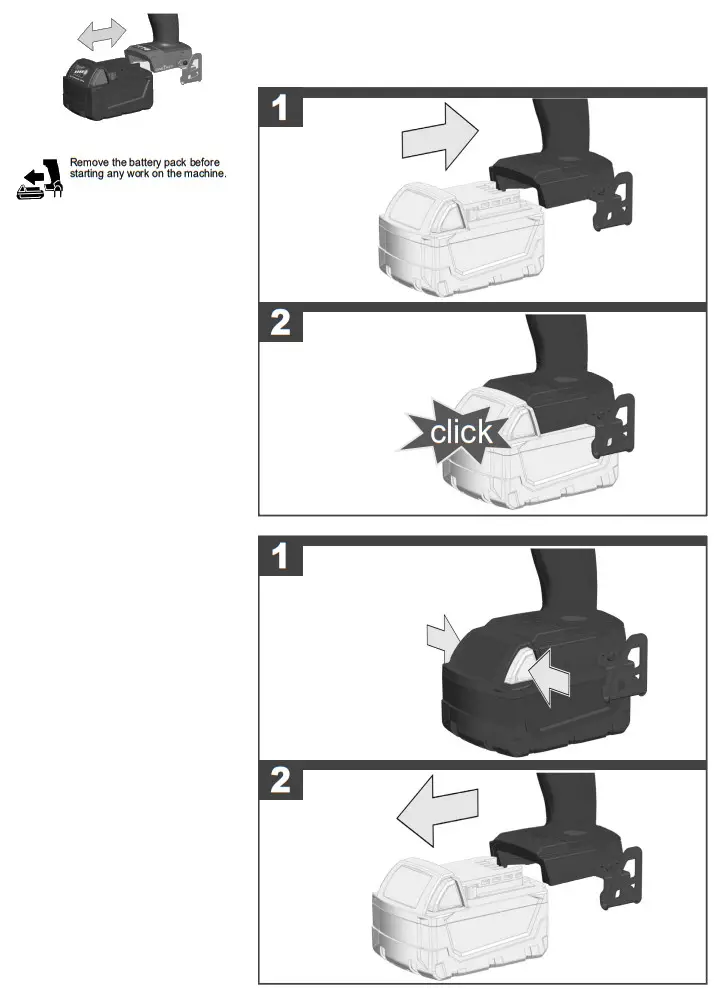 Remove the battery pack before starting any work on the machine.

1

2

click

1

2