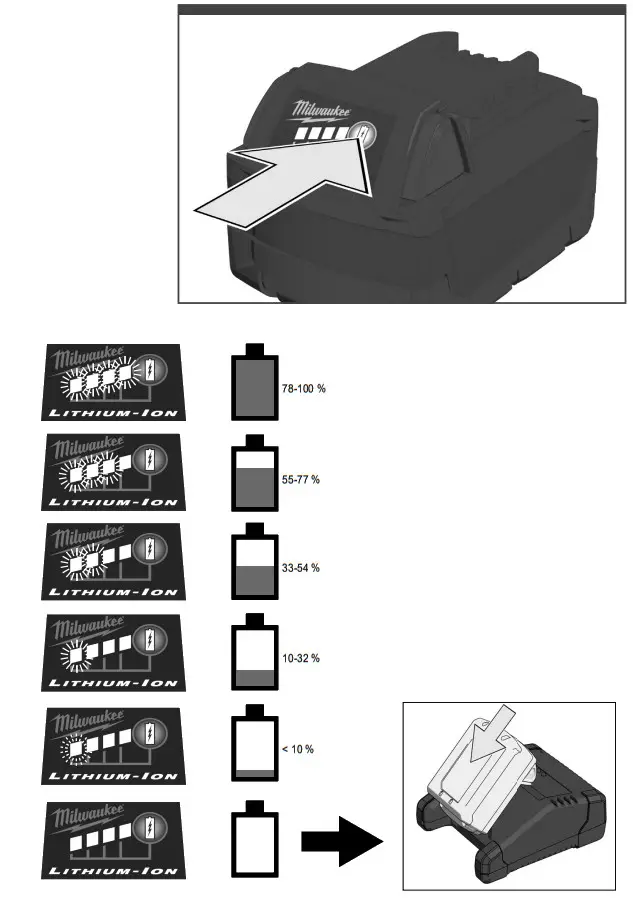 Milwaukee

Milwaukee
LITHIUM-ION
78-100 %

Milwaukee
LITHIUM-ION
55-77 %

Milwaukee
LITHIUM-ION
33-54 %

Milwaukee
LITHIUM-ION
10-32 %

Milwaukee
LITHIUM-ION
< 10 %

Milwaukee
LITHIUM-ION