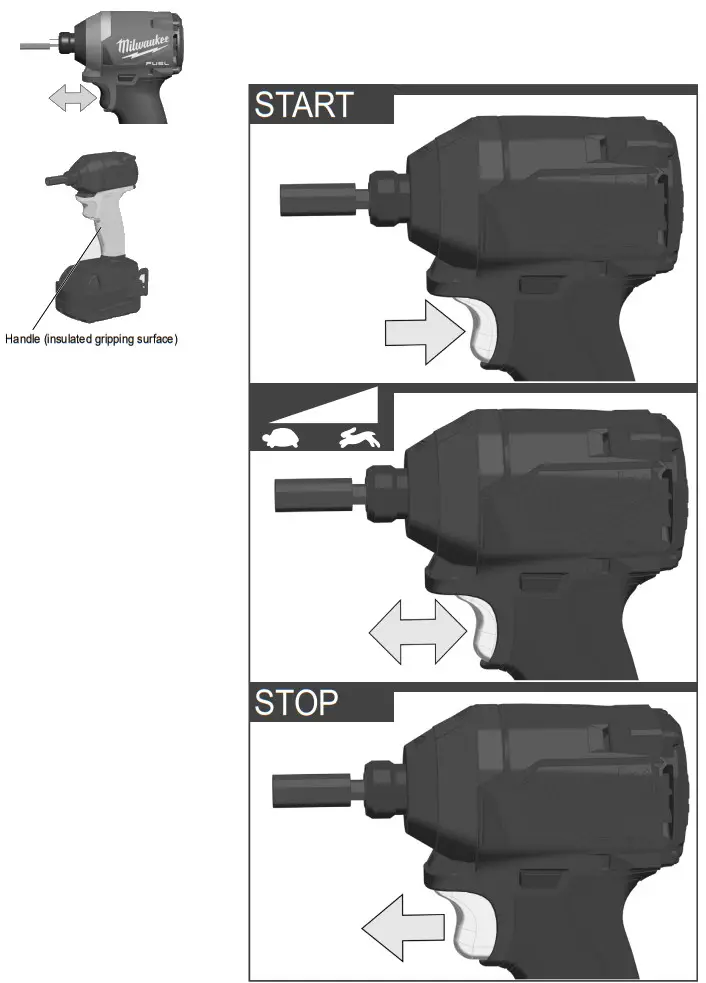 Milwaukee
FUEL

Handle (insulated gripping surface)

START

STOP