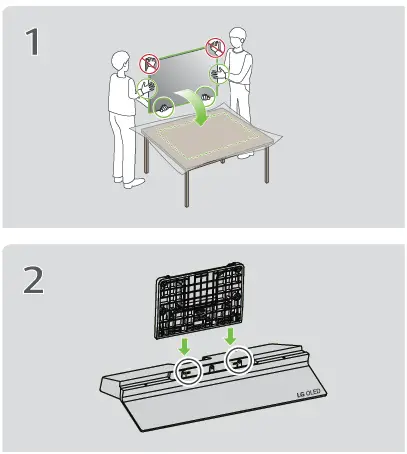 1

2

LG OLED