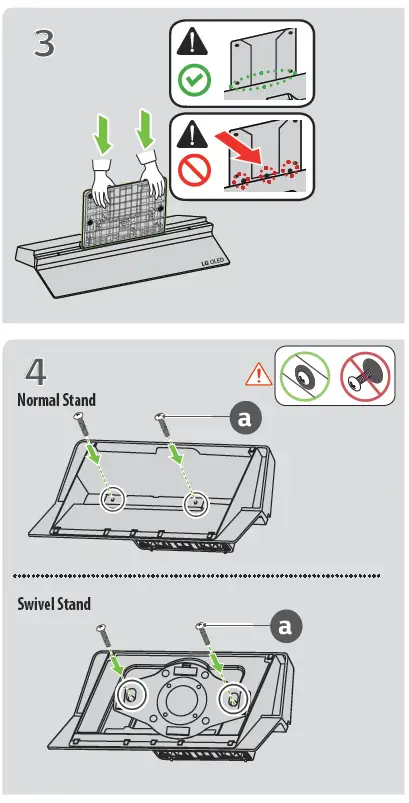 3

LG OLED

4

Normal Stand

a

Swivel Stand

a