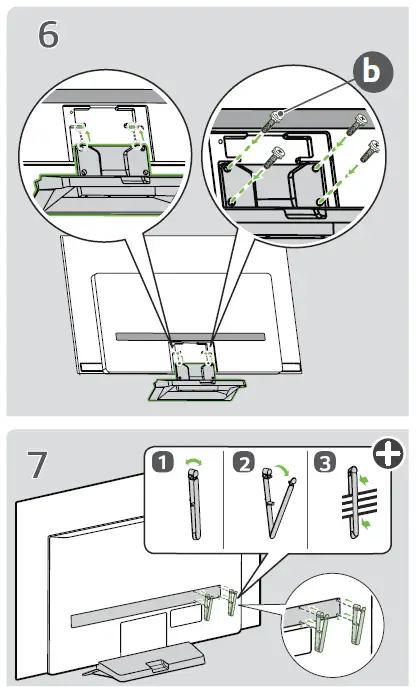 6

b

7

1

2

3