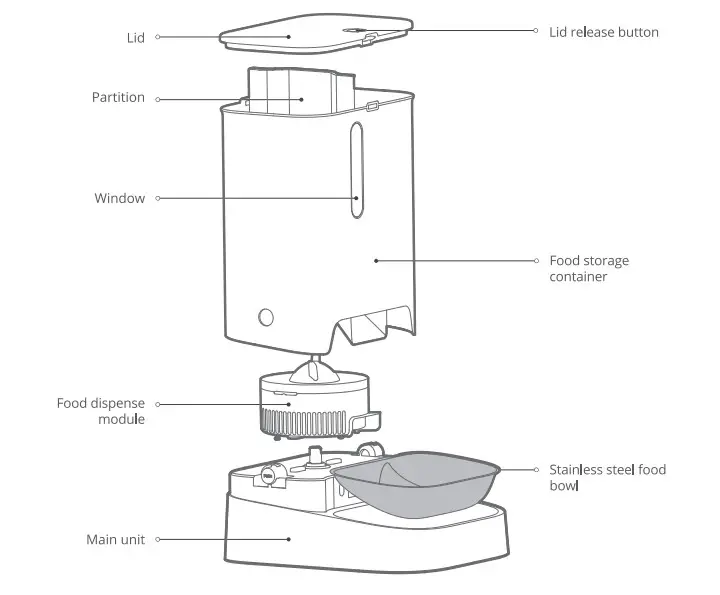 Lid

Lid release button

Partition

Window

Food storage container

Food dispense module

Stainless steel food bowl

Main unit