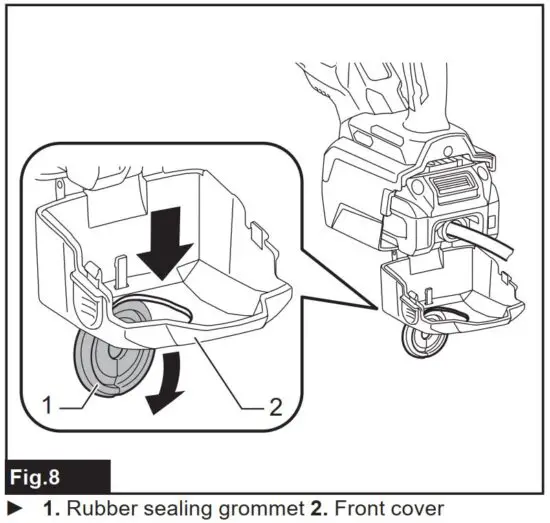 1

2

Fig.8

► 1. Rubber sealing grommet 2. Front cover