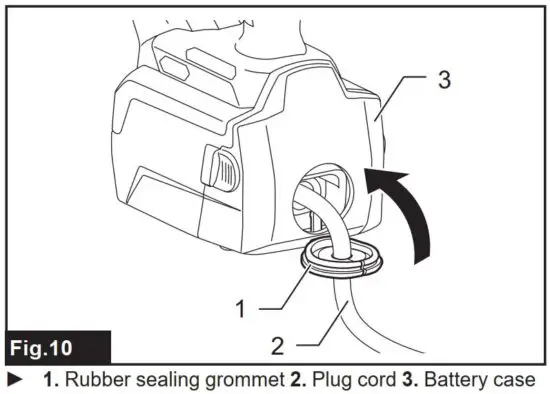 3

1

2

Fig.10

► 1. Rubber sealing grommet 2. Plug cord 3. Battery case