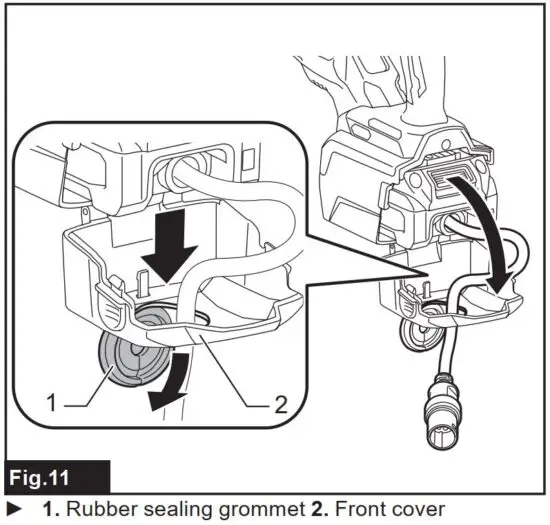 1

2

Fig.11

► 1. Rubber sealing grommet 2. Front cover