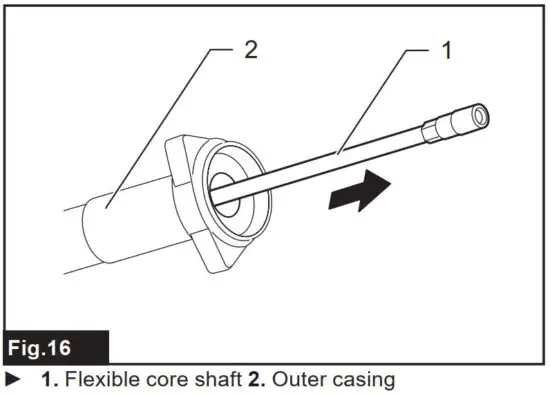 2
1
Fig.16
► 1. Flexible core shaft 2. Outer casing