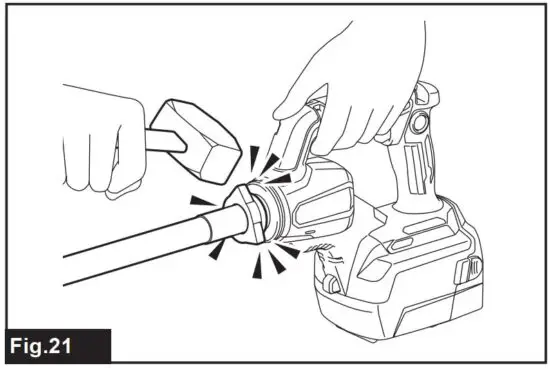 Fig.21