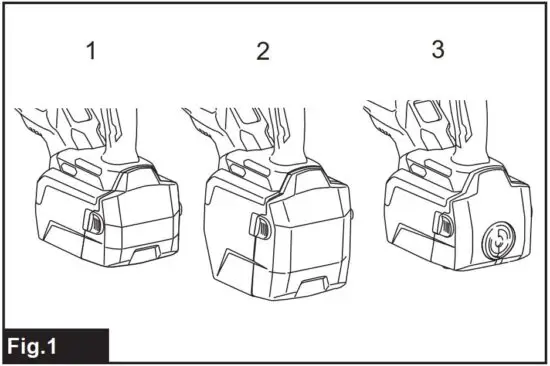 1

2

3

Fig.1