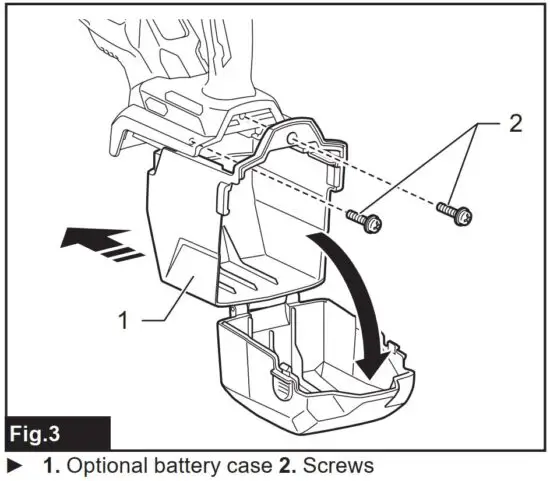 2

1

Fig.3

► 1. Optional battery case 2. Screws