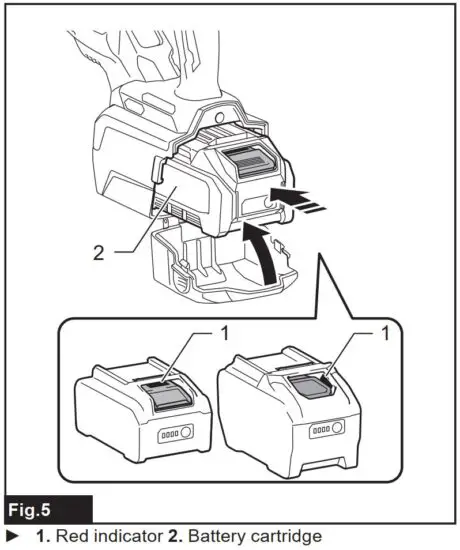 2

1

1

Fig.5

► 1. Red indicator 2. Battery cartridge