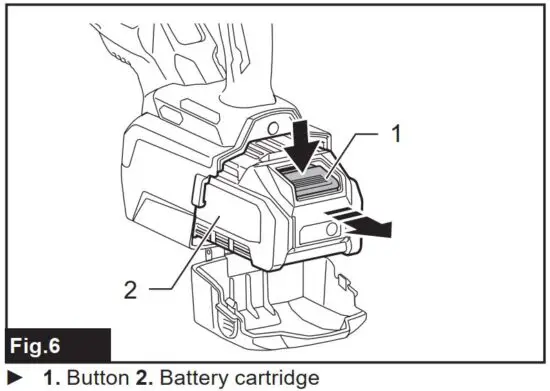 1

2

Fig.6

► 1. Button 2. Battery cartridge