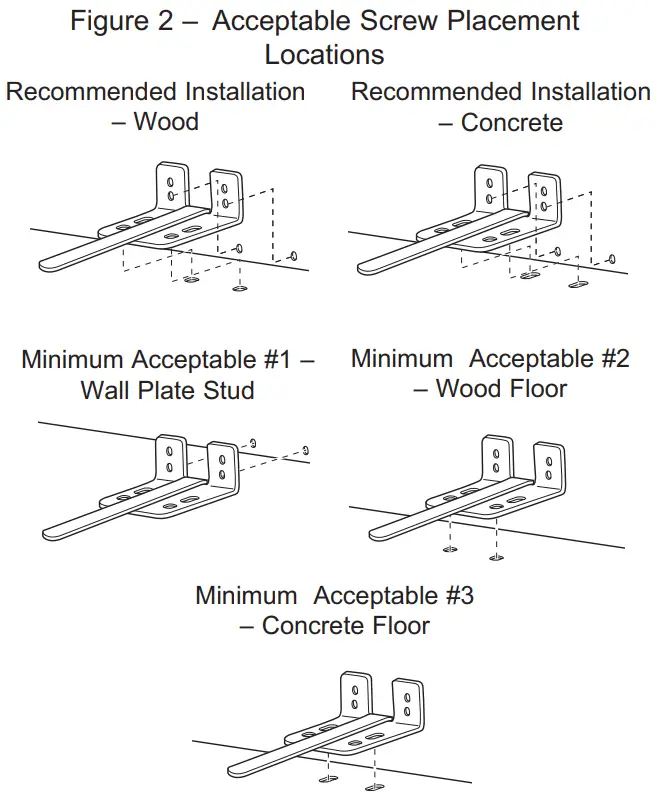 Figure 2 – Acceptable Screw Placement Locations

Recommended Installation – Wood

Recommended Installation – Concrete

Minimum Acceptable #1 – Wall Plate Stud

Minimum Acceptable #2 – Wood Floor

Minimum Acceptable #3 – Concrete Floor