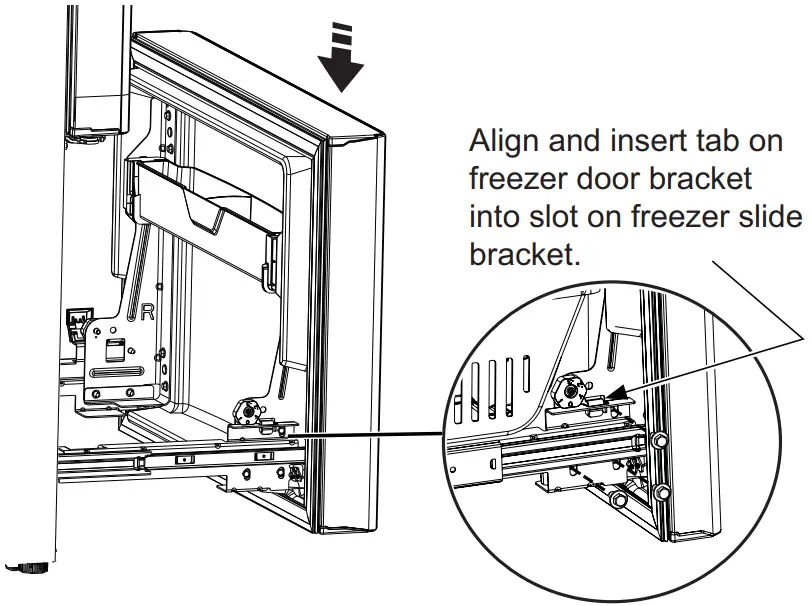 Align and insert tab on freezer door bracket into slot on freezer slide bracket.

R