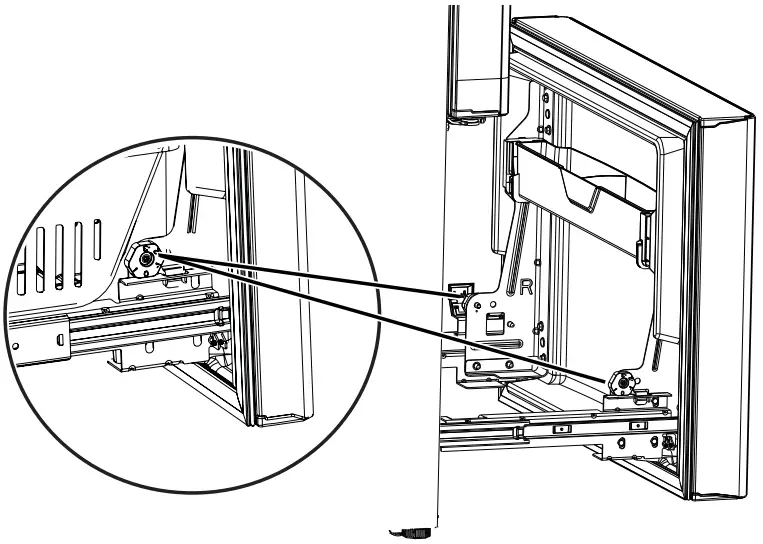 R