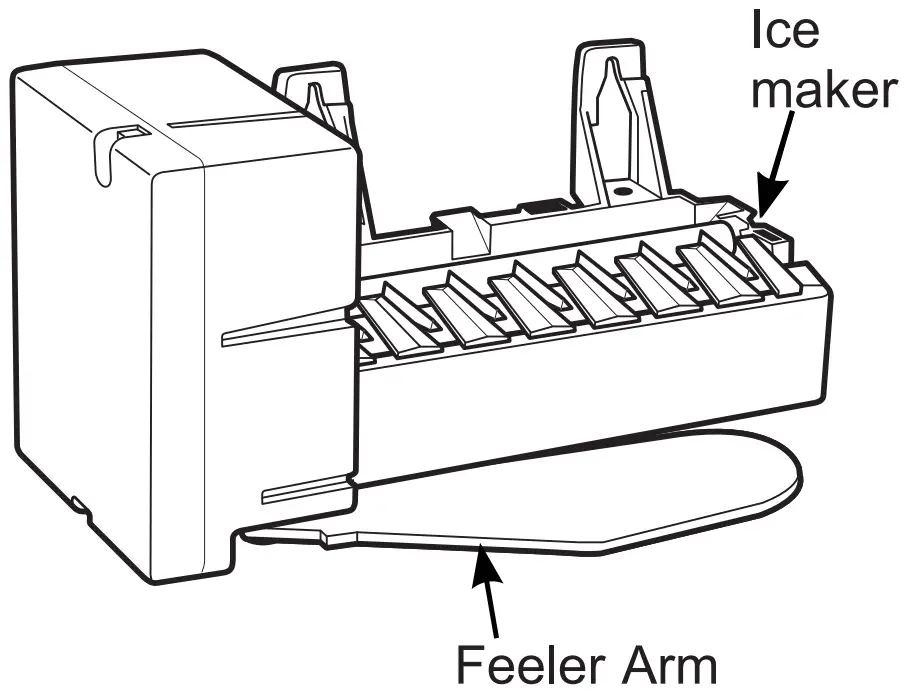 Ice maker

Feeler Arm