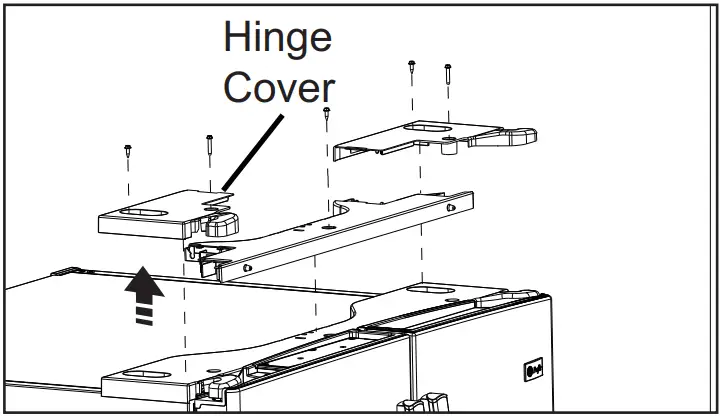 Hinge Cover