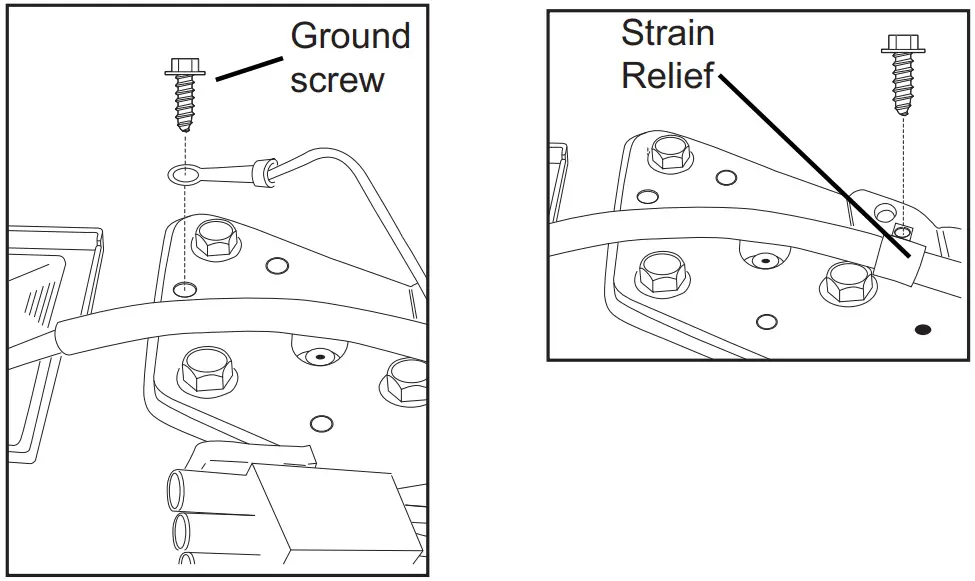 Ground screw

Strain Relief