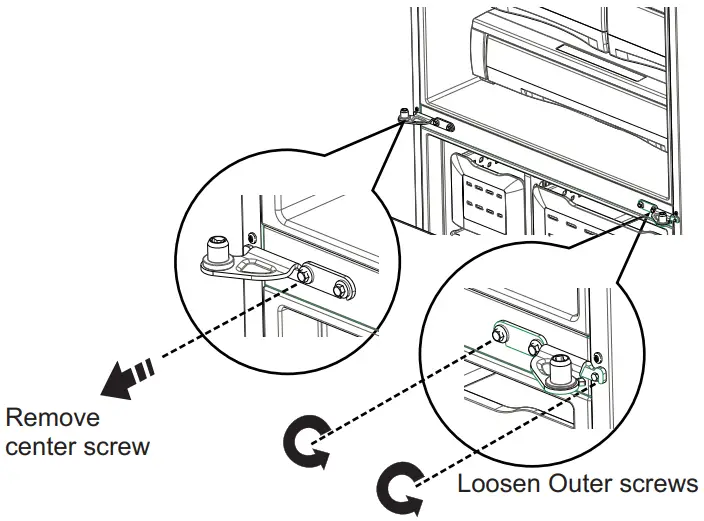 Remove center screw

Loosen Outer screws