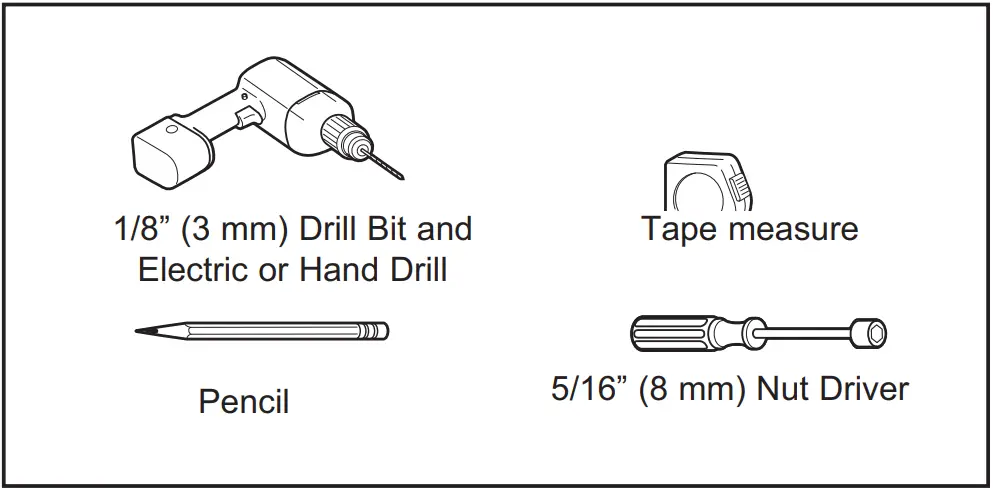 1/8” (3 mm) Drill Bit and Electric or Hand Drill

Tape measure

Pencil

5/16” (8 mm) Nut Driver