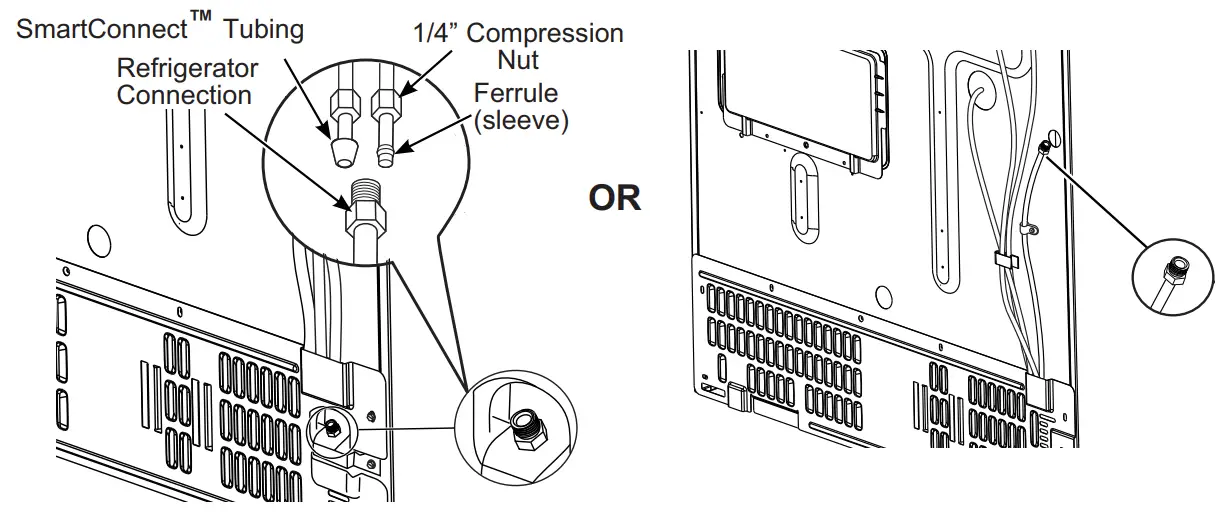 SmartConnect™ Tubing

1/4" Compression Nut

Refrigerator Connection

Ferrule (sleeve)

OR