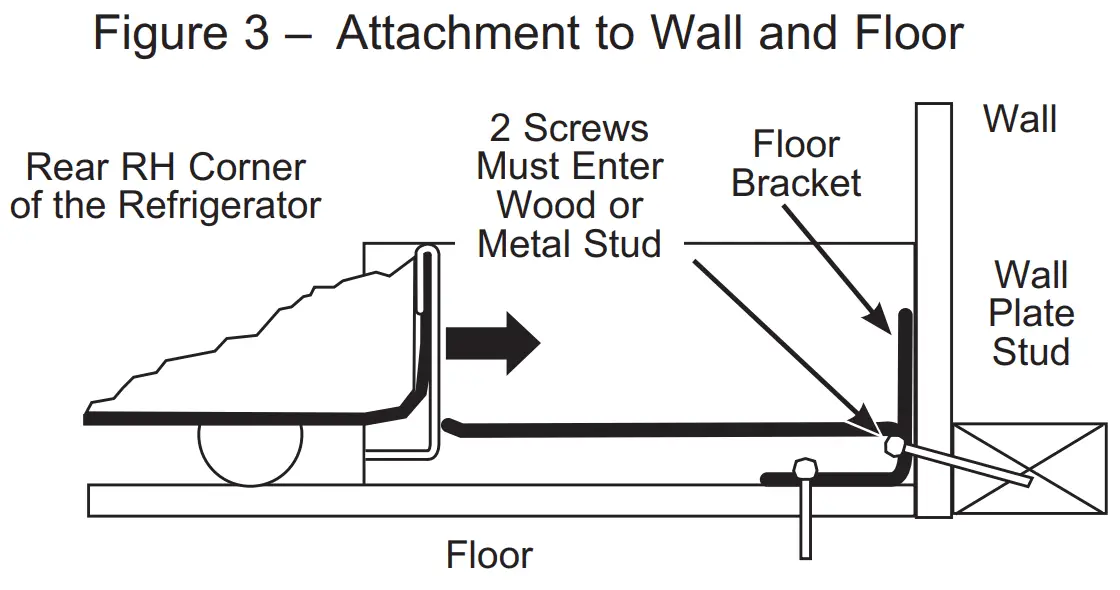 Figure 3 – Attachment to Wall and Floor

Rear RH Corner of the Refrigerator

2 Screws Must Enter Wood or Metal Stud

Floor Bracket

Wall

Wall Plate Stud

Floor