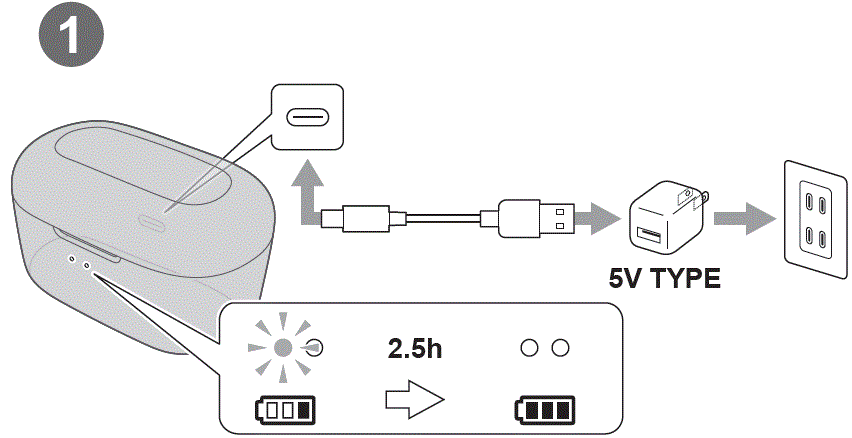 1

5V TYPE

2.5h