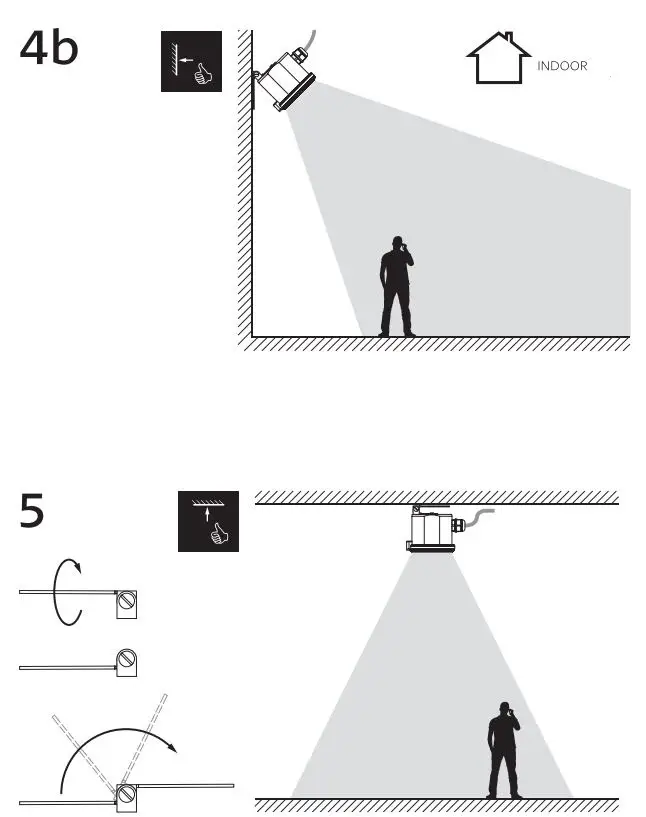 4b

INDOOR

5