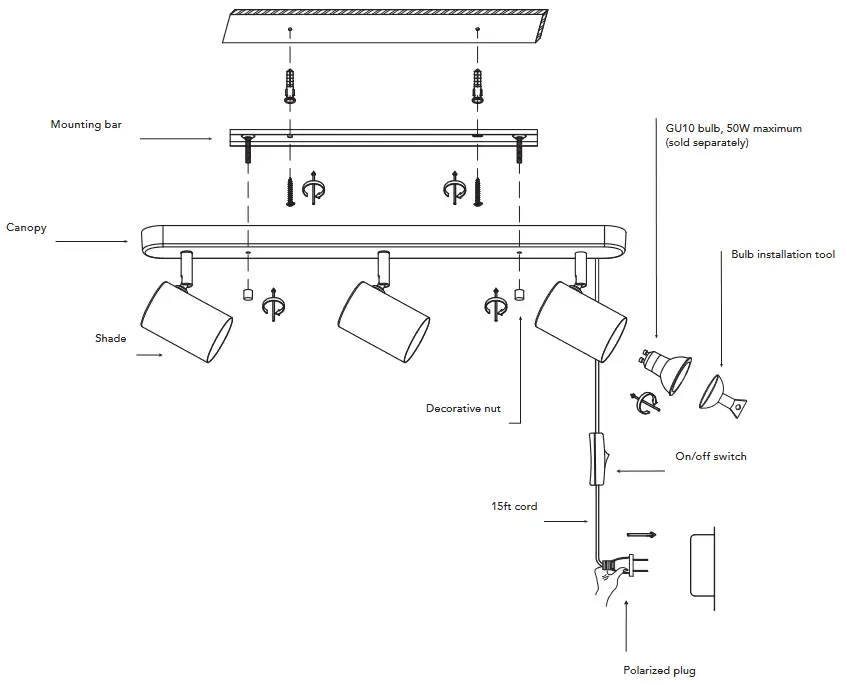 Mounting bar

GU10 bulb, 50W maximum
(sold separately)

Canopy

Bulb installation tool

Shade

Decorative nut

On/off switch

15ft cord

Polarized plug