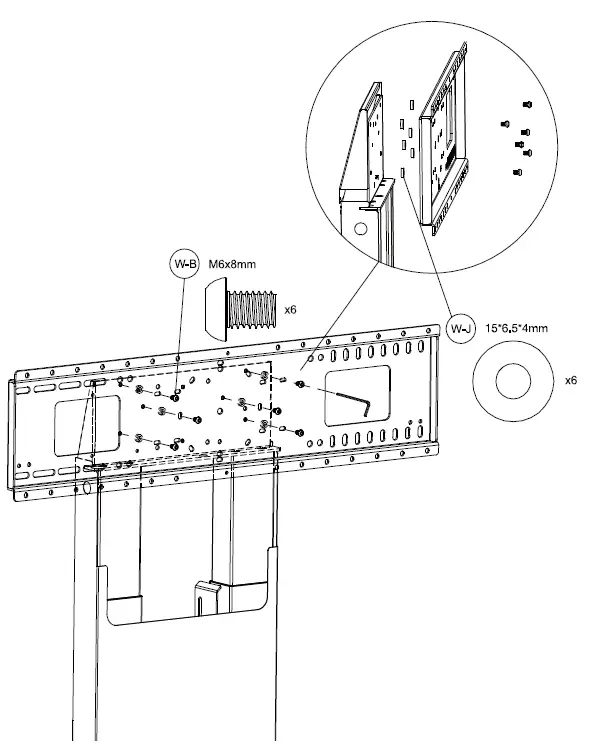 W-B
M6x8mm
x6

W-J
15*6,5*4mm
x6