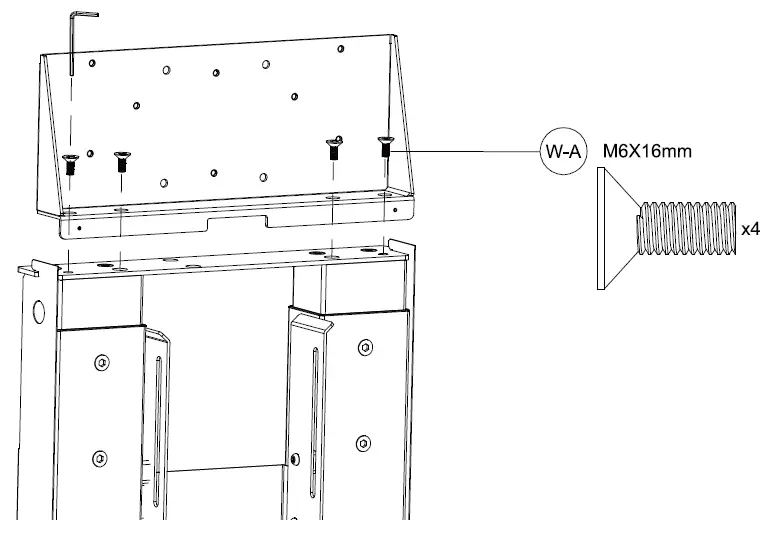 W-A

M6X16mm

x4