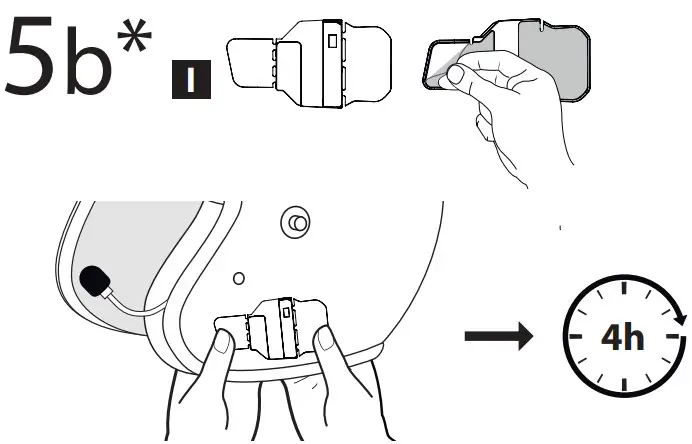 5b*

I

4h