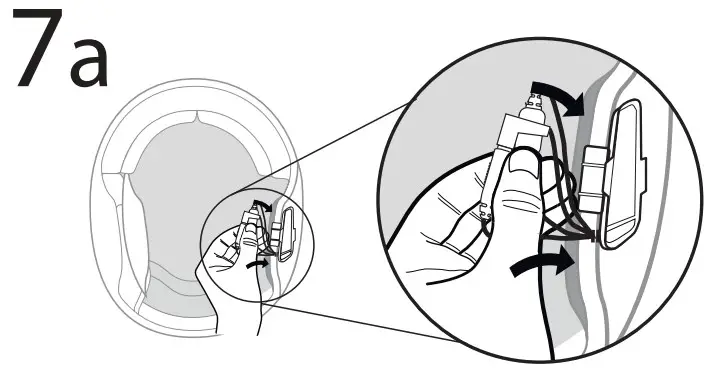 7a