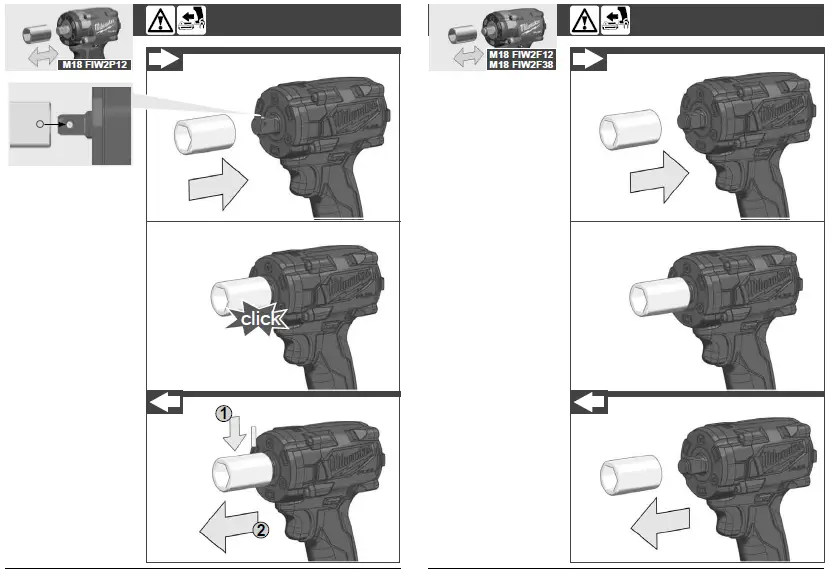 M18 FIW2P12

click

1

2

M18 FIW2F12
M18 FIW2F38