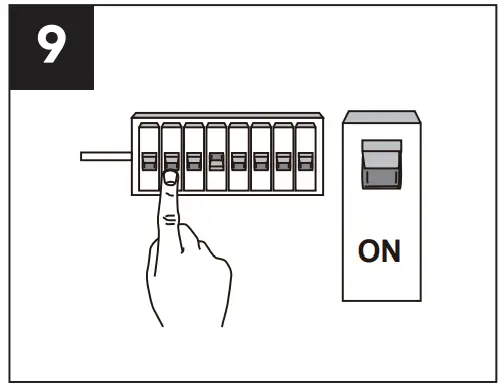 9

ON