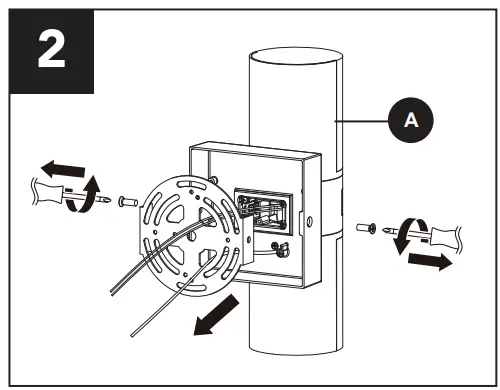 2

A