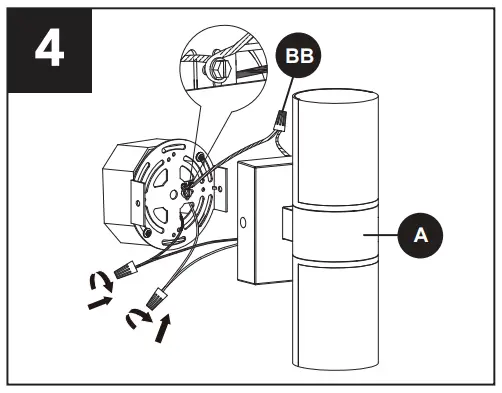 4

BB

A